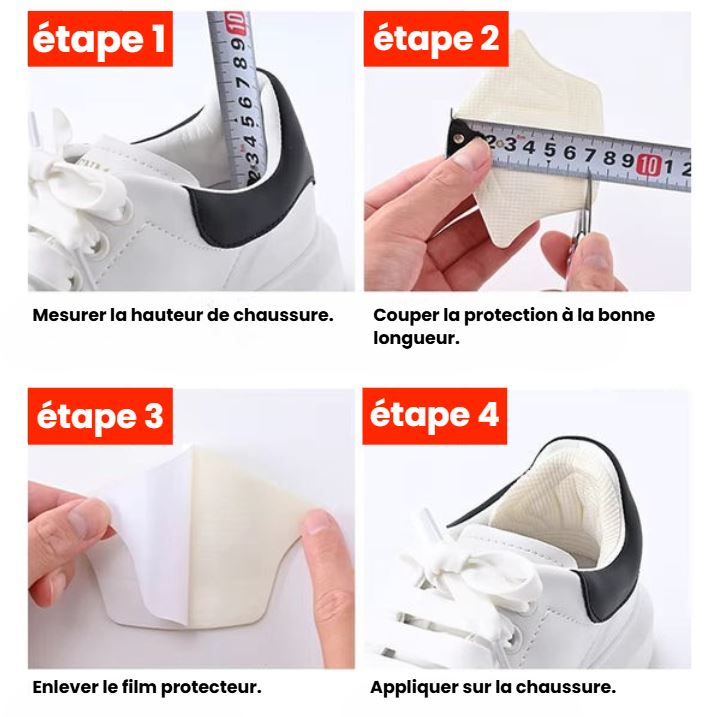 étape 1

2 3 4 5 6 7 8 9 10

Mesurer la hauteur de chaussure.

étape 2

2 3 4 5 6 7 8 9 10 1 2

Couper la protection à la bonne longueur.

étape 3

Enlever le film protecteur.

étape 4

Appliquer sur la chaussure.